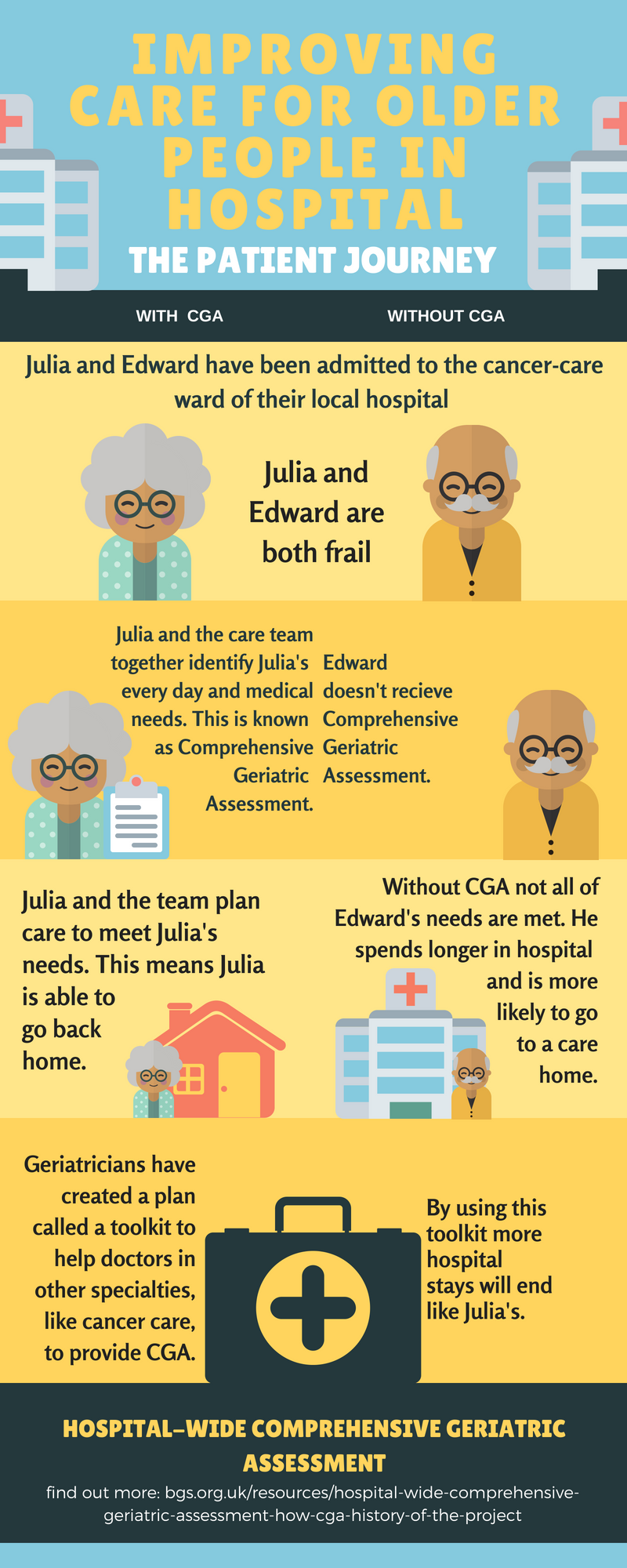 IMPROVING CARE FOR OLDER PEOPLE IN HOSPITAL

THE PATIENT JOURNEY

WITH CGA

WITHOUT CGA

Julia and Edward have been admitted to the cancer-care ward of their local hospital

Julia and Edward are both frail

Julia and the care team together identify Julia's every day and medical needs. This is known as Comprehensive Geriatric Assessment.

Edward doesn't recieve Comprehensive Geriatric Assessment.

Julia and the team plan care to meet Julia's needs. This means Julia is able to go back home.

Without CGA not all of Edward's needs are met. He spends longer in hospital and is more likely to go to a care home.

Geriatricians have created a plan called a toolkit to help doctors in other specialties, like cancer care, to provide CGA.

By using this toolkit more hospital stays will end like Julia's.

HOSPITAL-WIDE COMPREHENSIVE GERIATRIC ASSESSMENT

find out more: bgs.org.uk/resources/hospital-wide-comprehensive-geriatric-assessment-how-cga-history-of-the-project